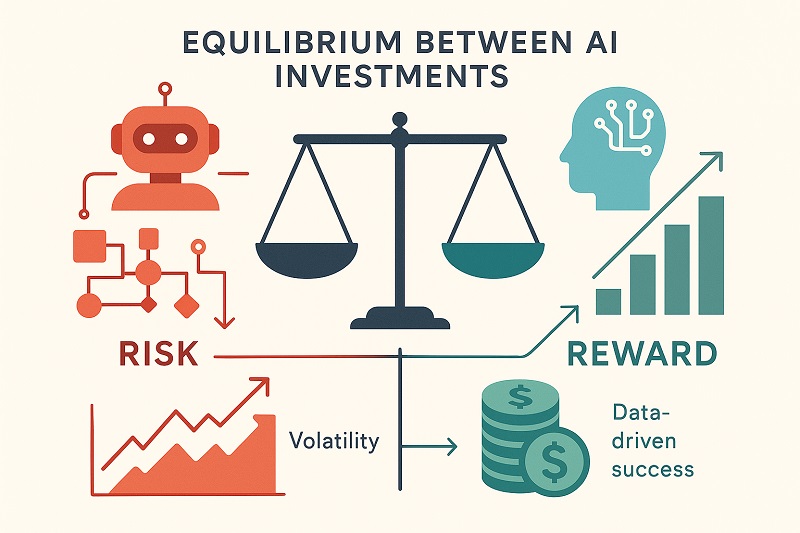 EQUILIBRIUM BETWEEN AI INVESTMENTS

RISK

REWARD

Volatility

$

$

Data-driven success